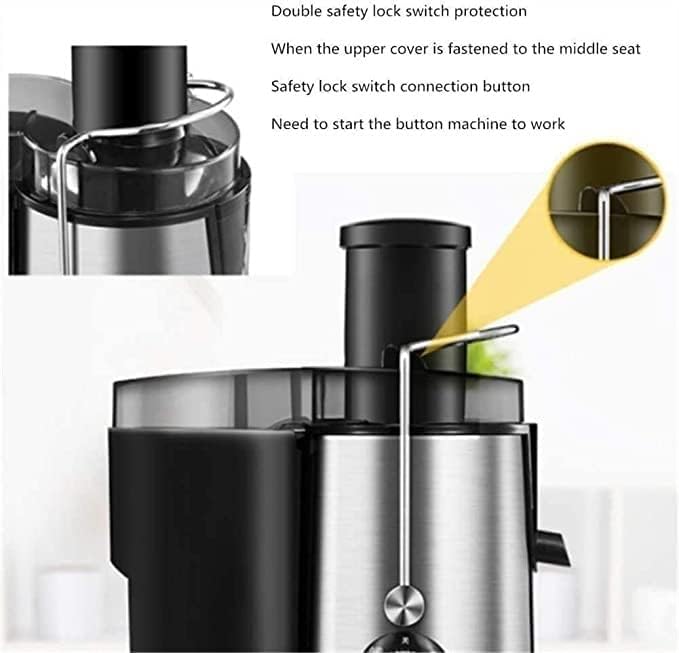 Double safety lock switch protection

When the upper cover is fastened to the middle seat

Safety lock switch connection button

Need to start the button machine to work