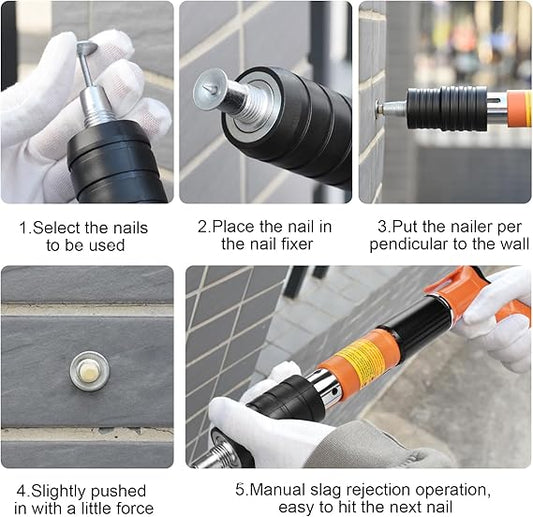 1.Select the nails to be used

2.Place the nail in the nail fixer

3.Put the nailer per pendicular to the wall

4.Slightly pushed in with a little force

5.Manual slag rejection operation, easy to hit the next nail