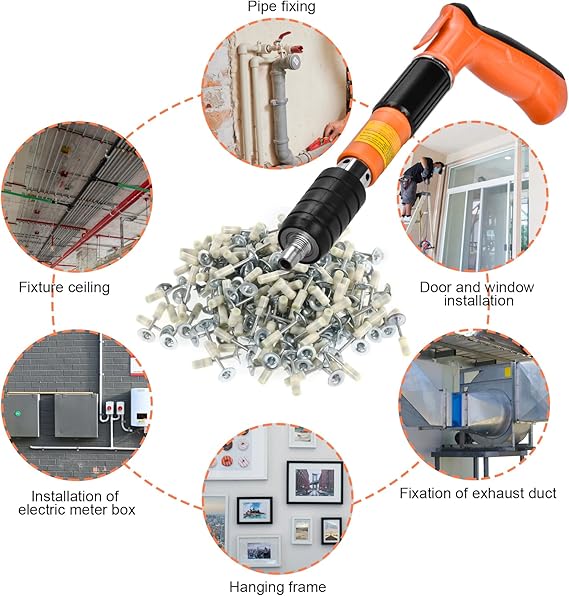 Pipe fixing

Fixture ceiling

Door and window installation

Installation of electric meter box

Fixation of exhaust duct

Hanging frame