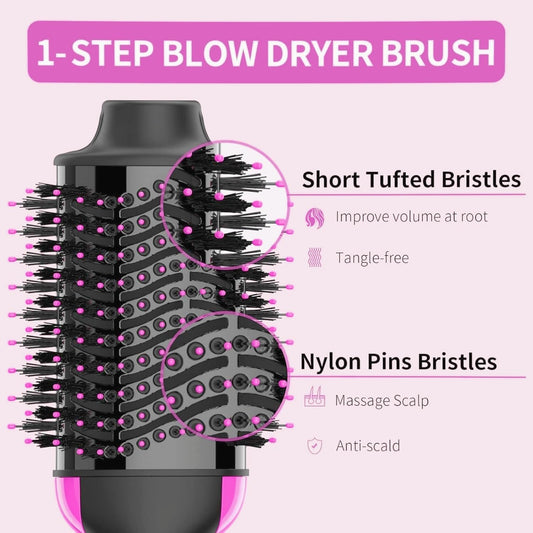 1-STEP BLOW DRYER BRUSH

Short Tufted Bristles

Improve volume at root

Tangle-free

Nylon Pins Bristles

Massage Scalp

Anti-scald