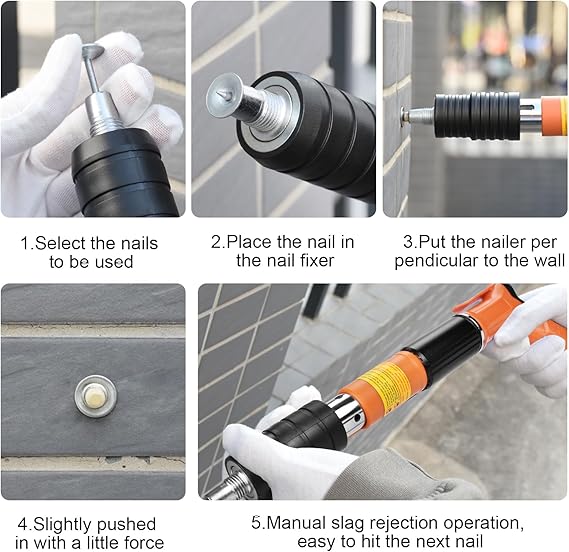 1.Select the nails to be used

2.Place the nail in the nail fixer

3.Put the nailer per pendicular to the wall

4.Slightly pushed in with a little force

5.Manual slag rejection operation, easy to hit the next nail