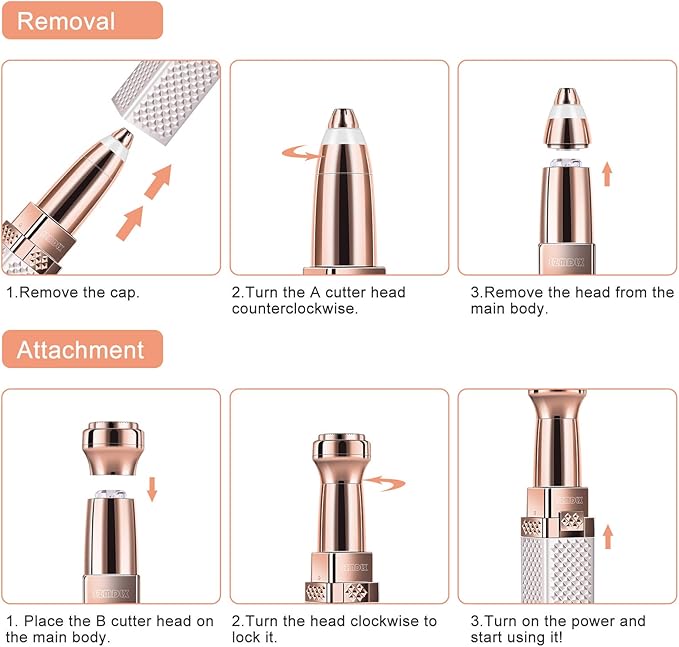 Removal

1.Remove the cap.

2.Turn the A cutter head counterclockwise.

3.Remove the head from the main body.

Attachment

1. Place the B cutter head on the main body.

2.Turn the head clockwise to lock it.

3.Turn on the power and start using it!